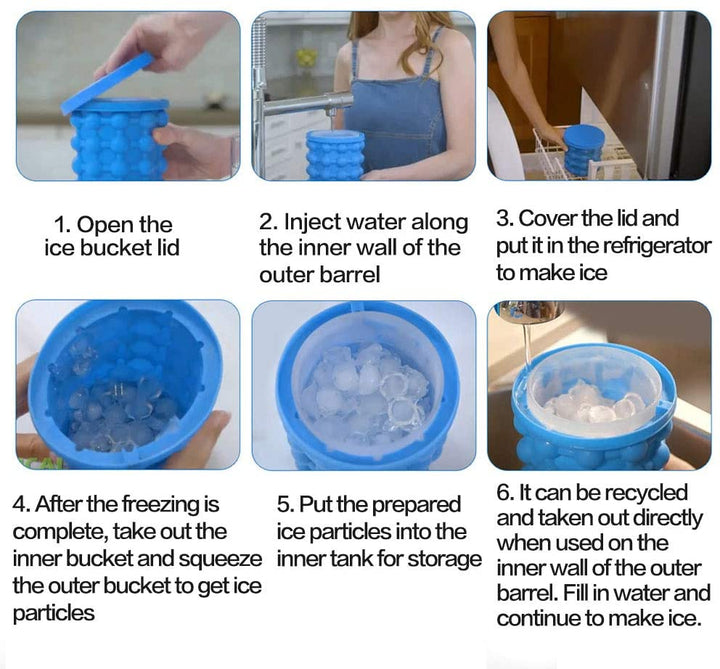 1. Open the ice bucket lid

2. Inject water along the inner wall of the outer barrel

3. Cover the lid and put it in the refrigerator to make ice

4. After the freezing is complete, take out the inner bucket and squeeze the outer bucket to get ice particles

5. Put the prepared ice particles into the inner tank for storage

6. It can be recycled and taken out directly when used on the inner wall of the outer barrel. Fill in water and continue to make ice.